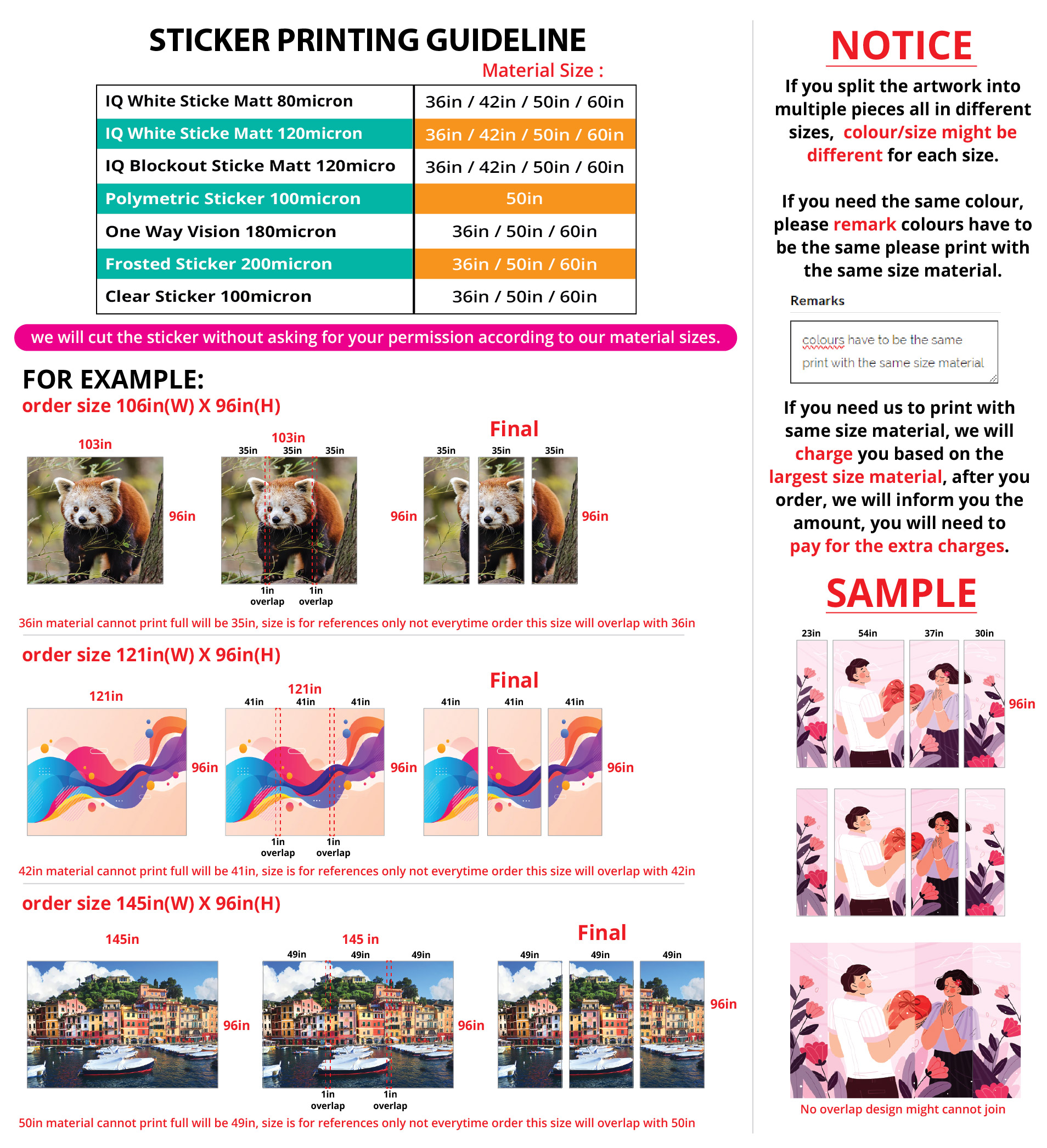 STICKER PRINTING GUIDELINE

Material Size :

| IQ White Sticke Matt 80micron | 36in / 42in / 50in / 60in |
|---|---|
| IQ White Sticke Matt 120micron | 36in / 42in / 50in / 60in |
| IQ Blockout Sticke Matt 120micro | 36in / 42in / 50in / 60in |
| Polymetric Sticker 100micron | 50in |
| One Way Vision 180micron | 36in / 50in / 60in |
| Frosted Sticker 200micron | 36in / 50in / 60in |
| Clear Sticker 100micron | 36in / 50in / 60in |

we will cut the sticker without asking for your permission according to our material sizes.

FOR EXAMPLE:
order size 106in(W) X 96in(H)

103in 96in 103in 35in 35in 35in 1in overlap 1in overlap 96in Final 35in 35in 35in 96in

36in material cannot print full will be 35in, size is for references only not everytime order this size will overlap with 36in

order size 121in(W) X 96in(H)

121in 96in 121in 41in 41in 41in 1in overlap 1in overlap 96in Final 41in 41in 41in 96in

42in material cannot print full will be 41in, size is for references only not everytime order this size will overlap with 42in

order size 145in(W) X 96in(H)

145in 96in 145 in 49in 49in 49in 1in overlap 1in overlap 96in Final 49in 49in 49in 96in

50in material cannot print full will be 49in, size is for references only not everytime order this size will overlap with 50in

NOTICE

If you split the artwork into multiple pieces all in different sizes, colour/size might be different for each size.

If you need the same colour, please remark colours have to be the same please print with the same size material.

Remarks

colours have to be the same print with the same size material

If you need us to print with same size material, we will charge you based on the largest size material, after you order, we will inform you the amount, you will need to pay for the extra charges.

SAMPLE

23in 54in 37in 30in 96in

No overlap design might cannot join